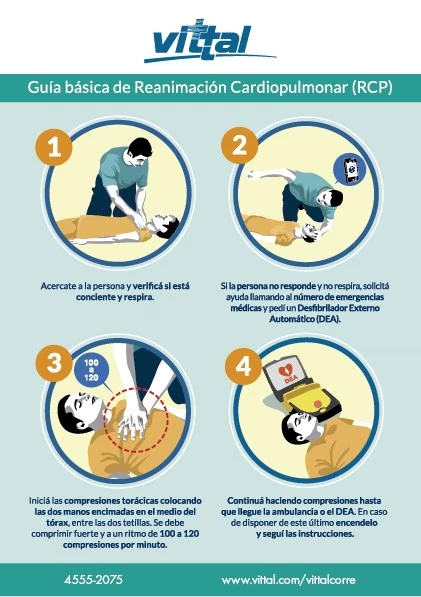 vittal

Guía básica de Reanimación Cardiopulmonar (RCP)

1

Acercate a la persona y verificá si está conciente y respira.

2

Si la persona no responde y no respira, solicitá ayuda llamando al número de emergencias médicas y pedí un Desfibrilador Externo Automático (DEA).

3

100 a 120

Iniciá las compresiones torácicas colocando las dos manos encimadas en el medio del tórax, entre las dos tetillas. Se debe comprimir fuerte y a un ritmo de 100 a 120 compresiones por minuto.

4

DEA

Continuá haciendo compresiones hasta que llegue la ambulancia o el DEA. En caso de disponer de este último encendelo y seguí las instrucciones.

4555-2075

www.vittal.com/vittalcorre